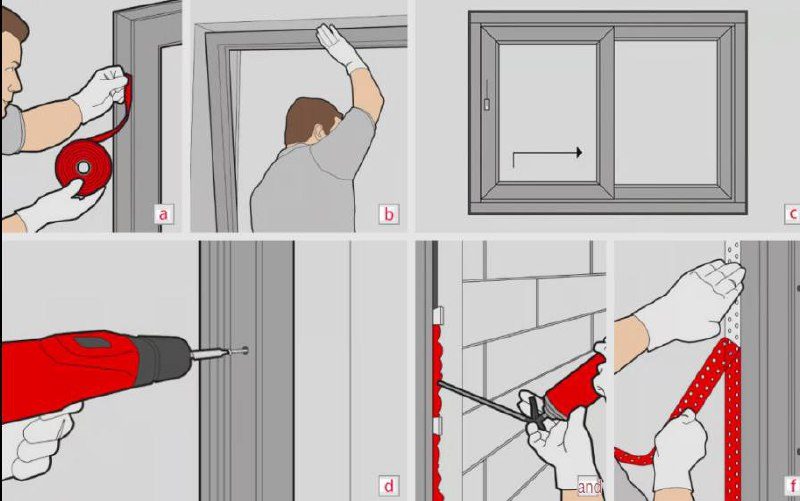 a
b
c
d
and
f